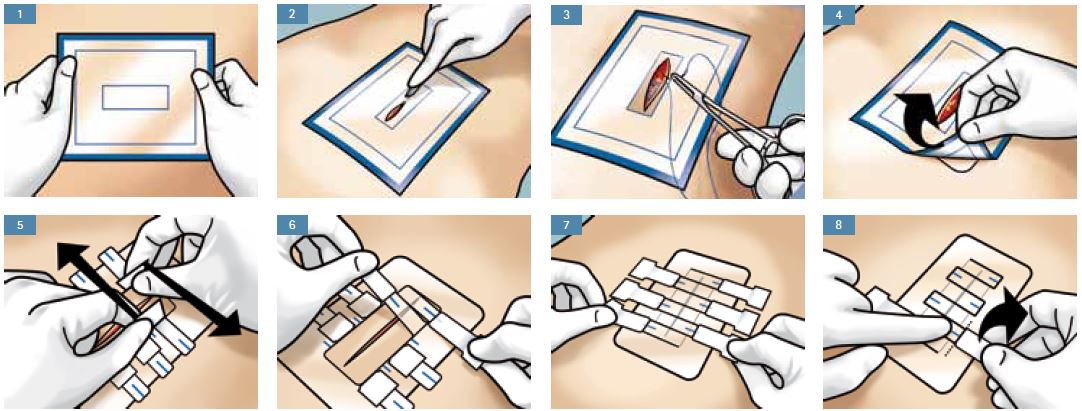 1

2

3

4

5

6

7

8