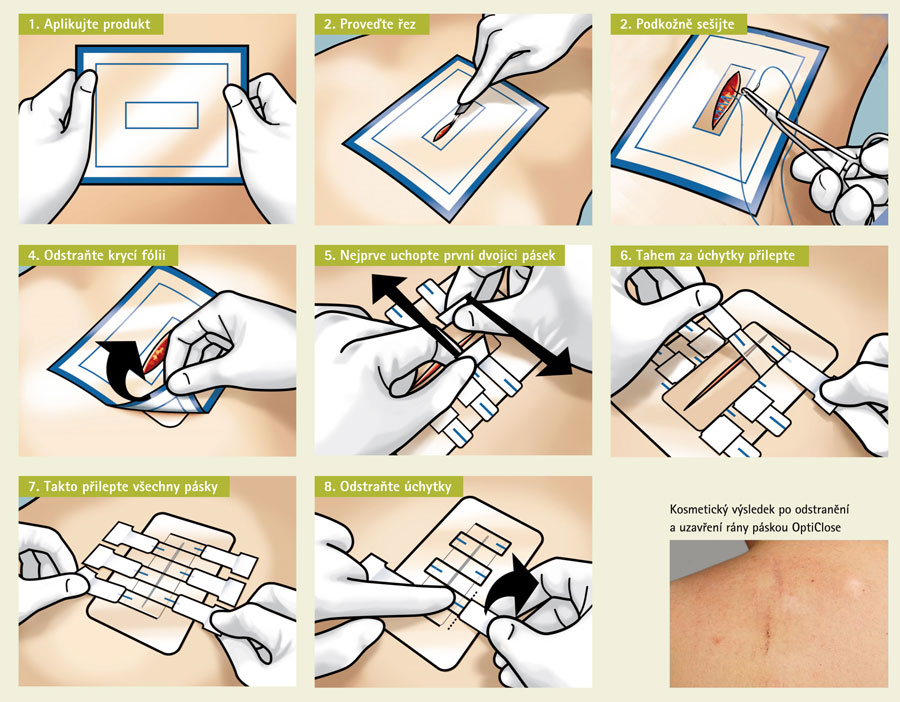 1. Aplikujte produkt

2. Proveďte řez

2. Podkožně sešijte

4. Odstraňte krycí fólii

5. Nejprve uchopte první dvojici pásek

6. Tahem za úchytky přilepte

7. Takto přilepte všechny pásky

8. Odstraňte úchytky

Kosmetický výsledek po odstranění a uzavření rány páskou OptiClose